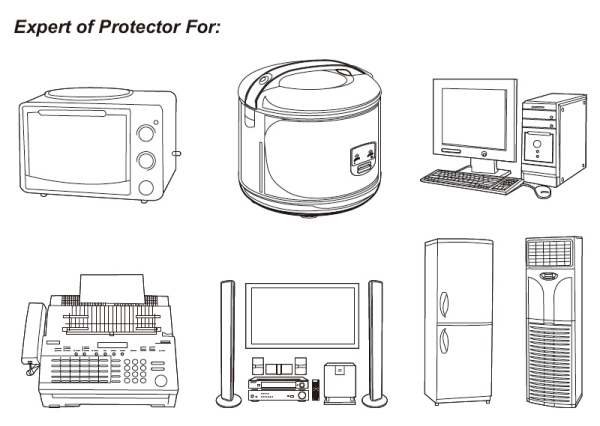 Expert of Protector For: