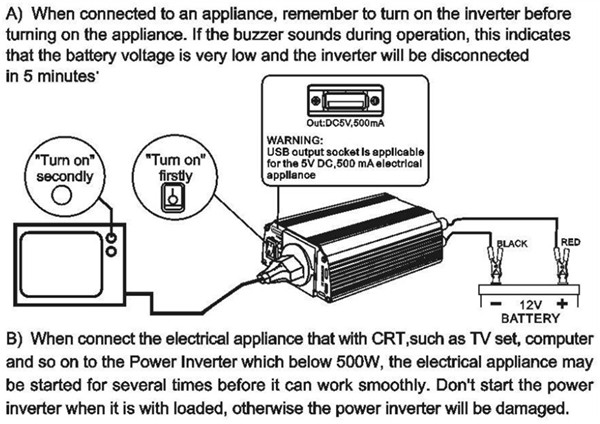 A) When connected to an appliance, remember to turn on the inverter before turning on the appliance. If the buzzer sounds during operation, this indicates that the battery voltage is very low and the inverter will be disconnected in 5 minutes'

Out:DC5V,500mA

WARNING:
USB output socket is applicable for the 5V DC,500 mA electrical appliance

"Turn on" secondly

"Turn on" firstly

BLACK

RED

− 12V +
BATTERY

B) When connect the electrical appliance that with CRT,such as TV set, computer and so on to the Power Inverter which below 500W, the electrical appliance may be started for several times before it can work smoothly. Don't start the power inverter when it is with loaded, otherwise the power inverter will be damaged.