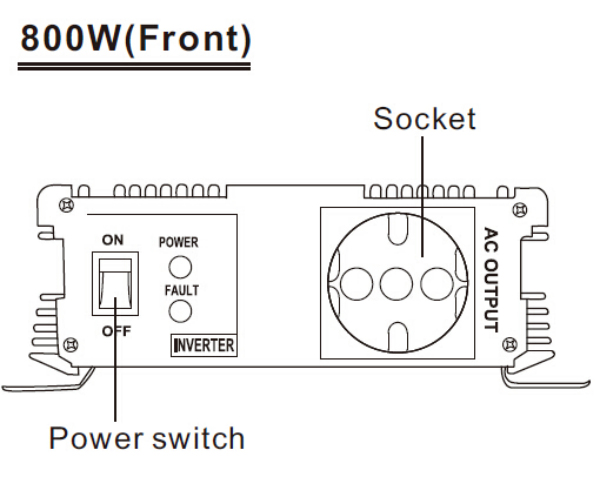 800W(Front)

Socket

ON

POWER

FAULT

OFF

INVERTER

AC OUTPUT

Power switch